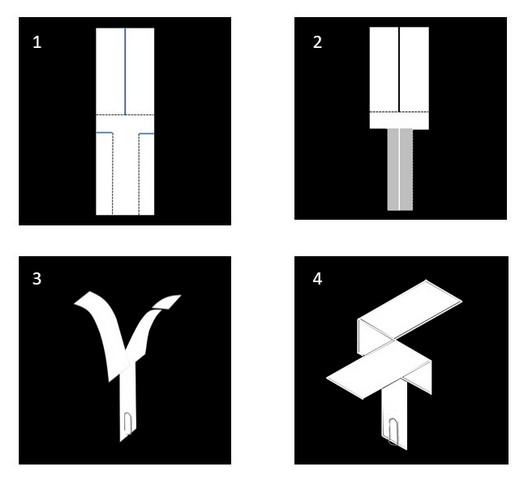 1

2

3

4